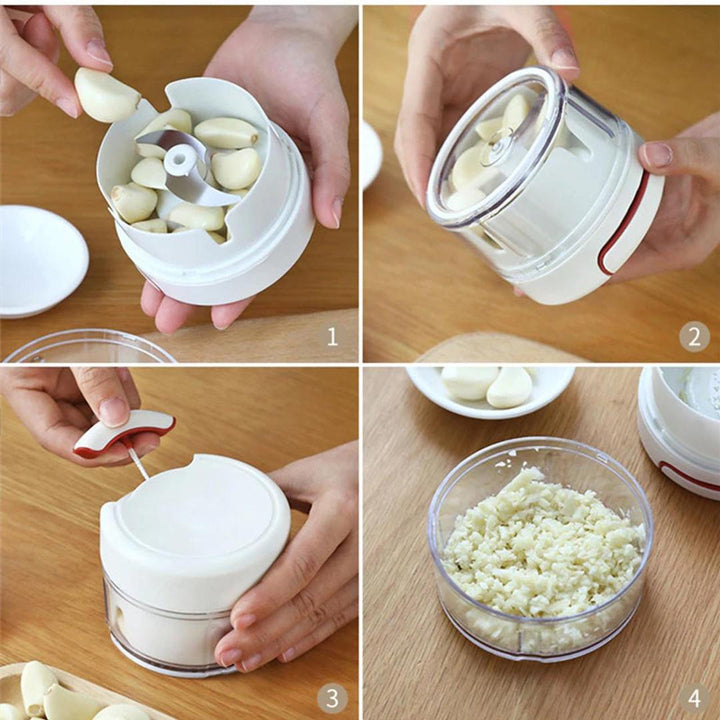 1
2
3
4