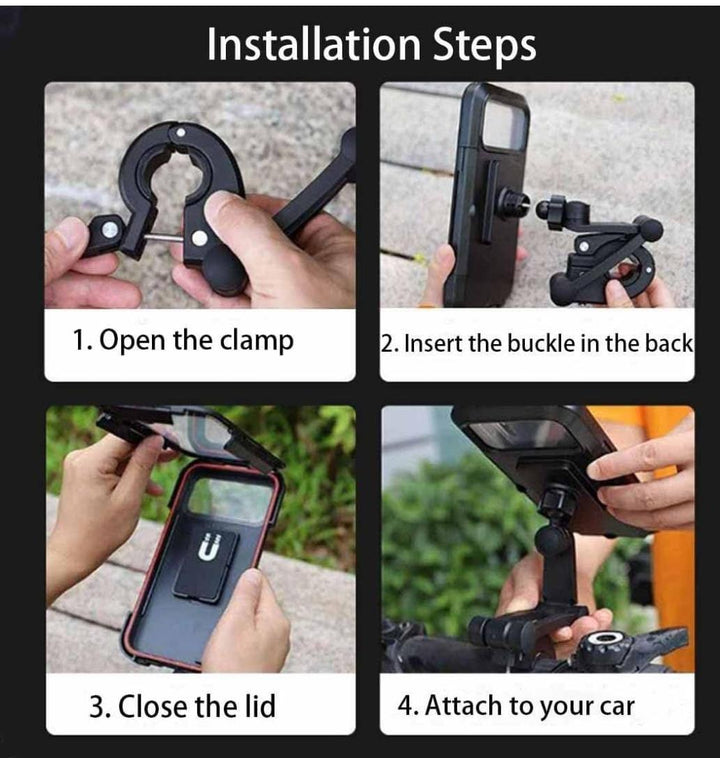 Installation Steps

1. Open the clamp

2. Insert the buckle in the back

3. Close the lid

4. Attach to your car